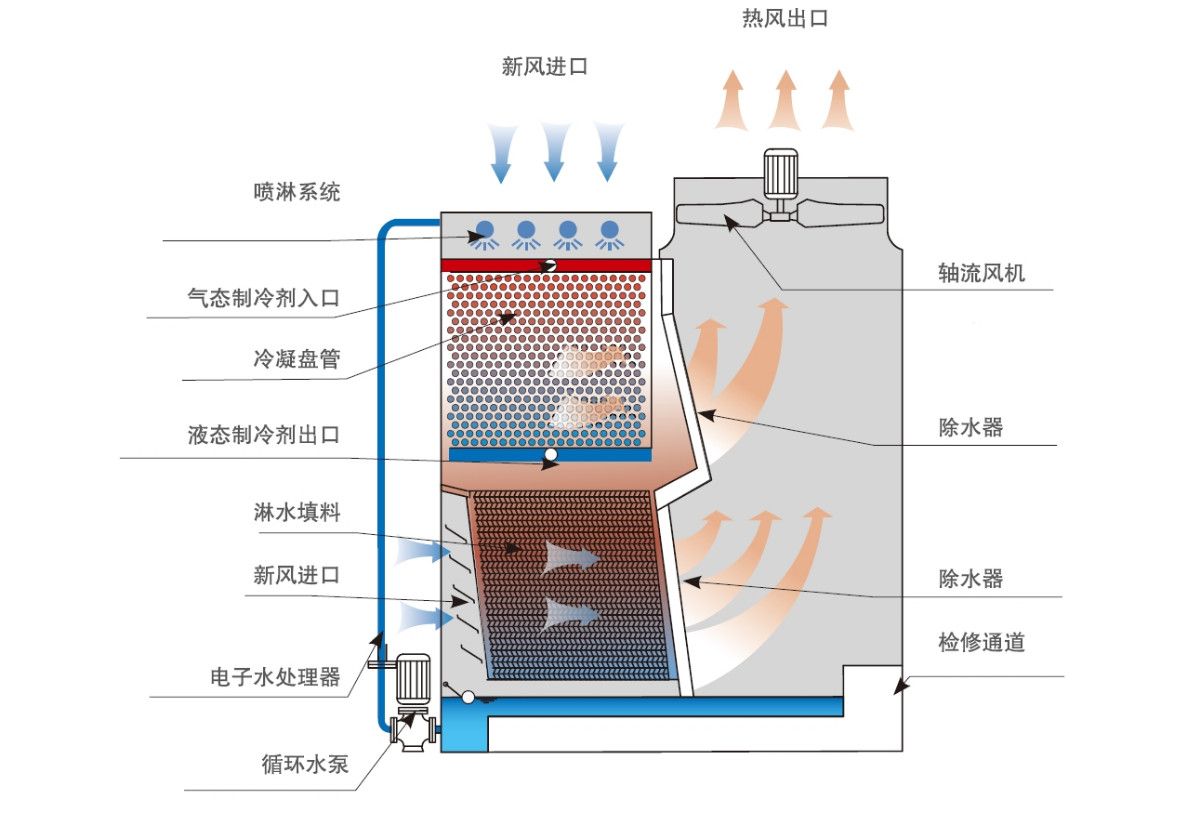 热风出口

新风进口

喷淋系统

气态制冷剂入口

冷凝盘管

液态制冷剂出口

淋水填料

新风进口

电子水处理器

循环水泵

轴流风机

除水器

除水器

检修通道